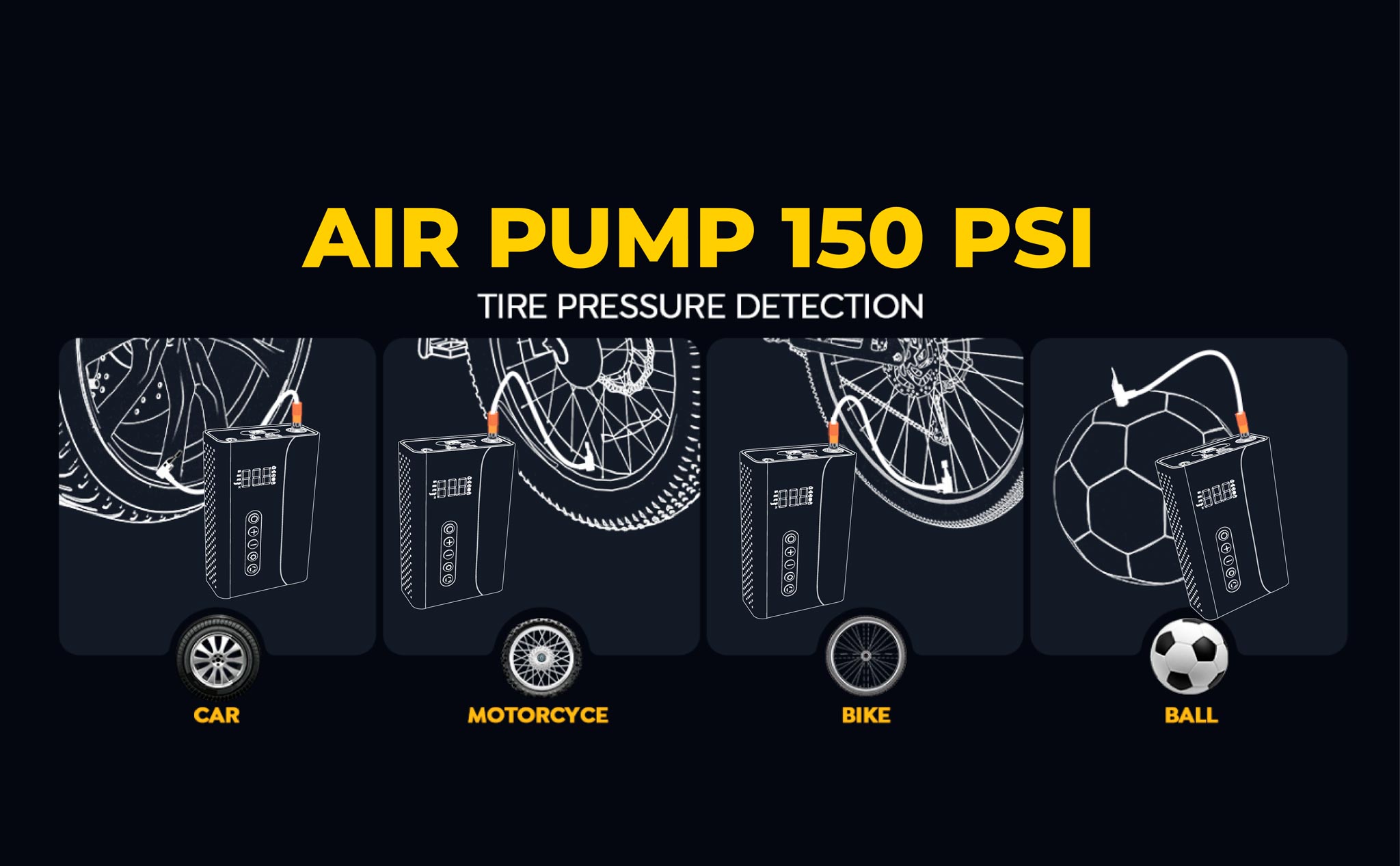 AIR PUMP 150 PSI

TIRE PRESSURE DETECTION

CAR

MOTORCYCE

BIKE

BALL